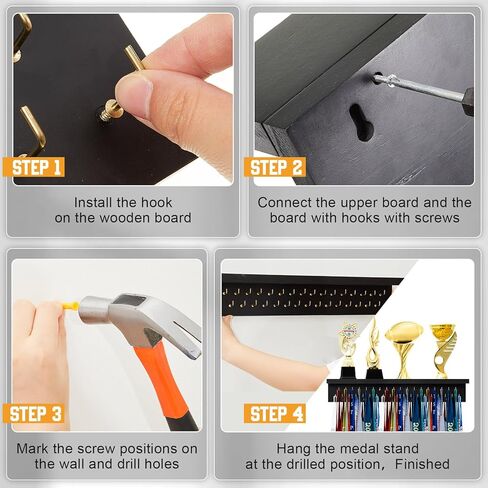 STEP 1

Install the hook on the wooden board

STEP 2

Connect the upper board and the board with hooks with screws

STEP 3

Mark the screw positions on the wall and drill holes

STEP 4

Hang the medal stand at the drilled position， Finished