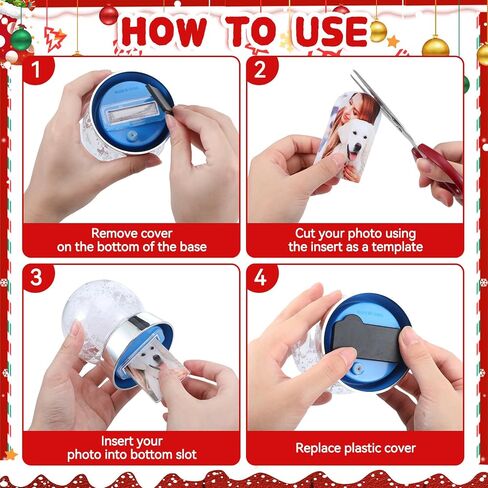 HOW TO USE

1

Remove cover on the bottom of the base

2

Cut your photo using the insert as a template

3

Insert your photo into bottom slot

4

Replace plastic cover