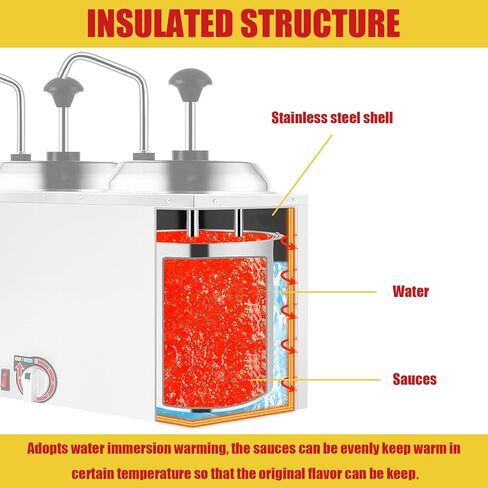 INSULATED STRUCTURE

Stainless steel shell

Water

Sauces

Adopts water immersion warming, the sauces can be evenly keep warm in certain temperature so that the original flavor can be keep.