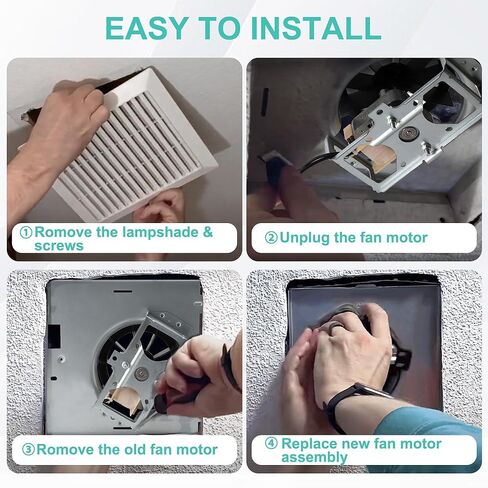 EASY TO INSTALL

①Romove the lampshade & screws

②Unplug the fan motor

③Romove the old fan motor

④ Replace new fan motor assembly