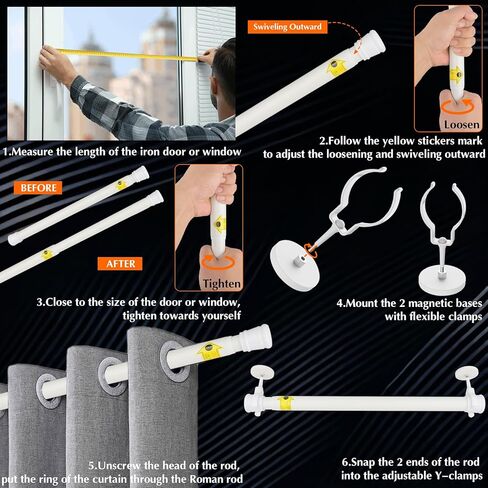 Swiveling Outward

Loosen

1.Measure the length of the iron door or window

2.Follow the yellow stickers mark to adjust the loosening and swiveling outward

BEFORE

AFTER

Tighten

3.Close to the size of the door or window, tighten towards yourself

4.Mount the 2 magnetic bases with flexible clamps

5.Unscrew the head of the rod, put the ring of the curtain through the Roman rod

6.Snap the 2 ends of the rod into the adjustable Y-clamps