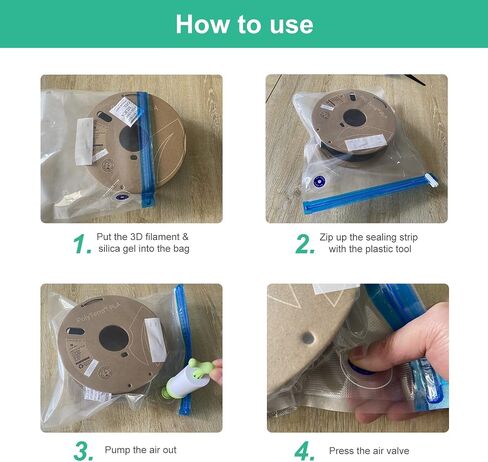 How to use

1. Put the 3D filament & silica gel into the bag

2. Zip up the sealing strip with the plastic tool

3. Pump the air out

4. Press the air valve