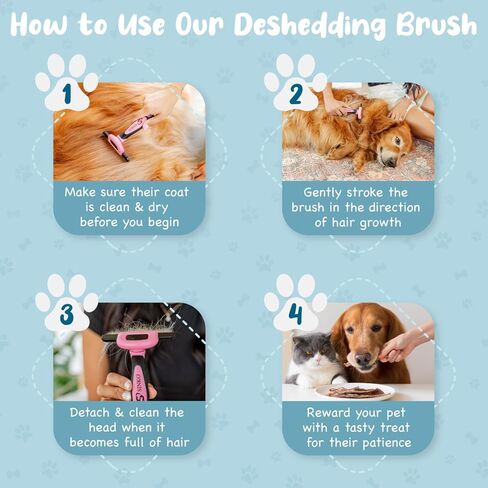 How to Use Our Deshedding Brush

1

Make sure their coat is clean & dry before you begin

2

Gently stroke the brush in the direction of hair growth

3

Detach & clean the head when it becomes full of hair

4

Reward your pet with a tasty treat for their patience