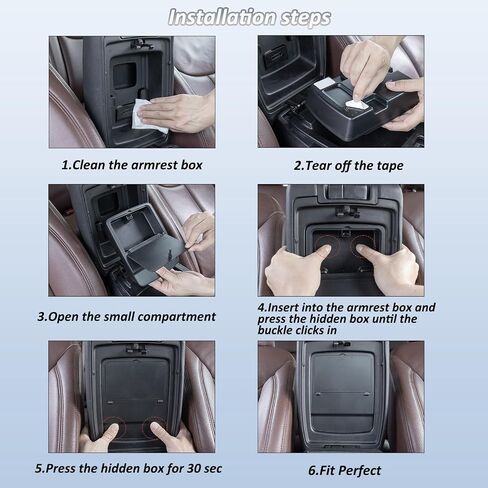 Installation steps

1.Clean the armrest box

2.Tear off the tape

3.Open the small compartment

4.Insert into the armrest box and press the hidden box until the buckle clicks in

5.Press the hidden box for 30 sec

6.Fit Perfect