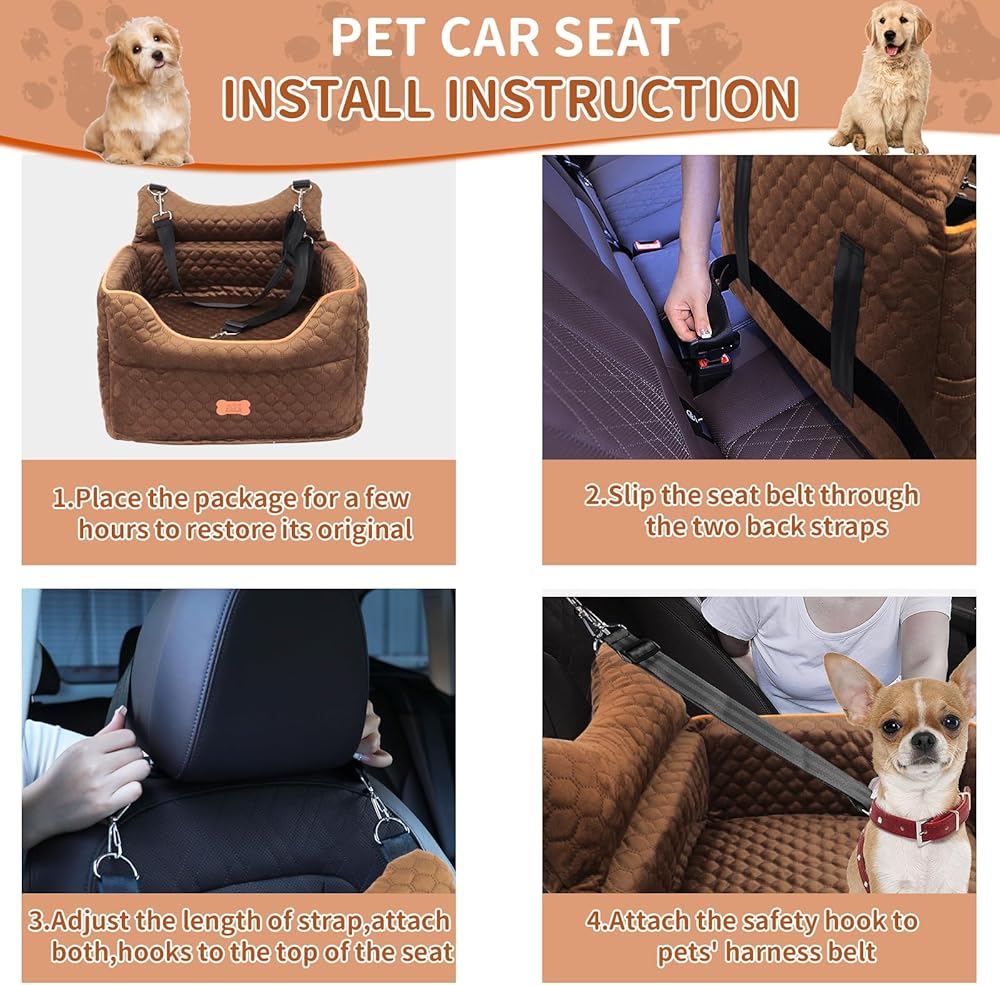 PET CAR SEAT
INSTALL INSTRUCTION

1.Place the package for a few hours to restore its original

2.Slip the seat belt through the two back straps

3.Adjust the length of strap,attach both,hooks to the top of the seat

4.Attach the safety hook to pets' harness belt