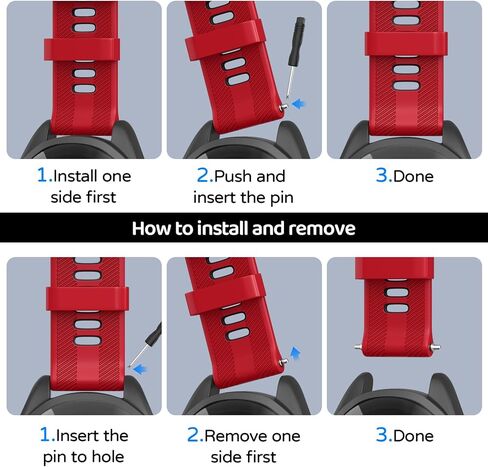 1.Install one side first

2.Push and insert the pin

3.Done

How to install and remove

1.Insert the pin to hole

2.Remove one side first

3.Done