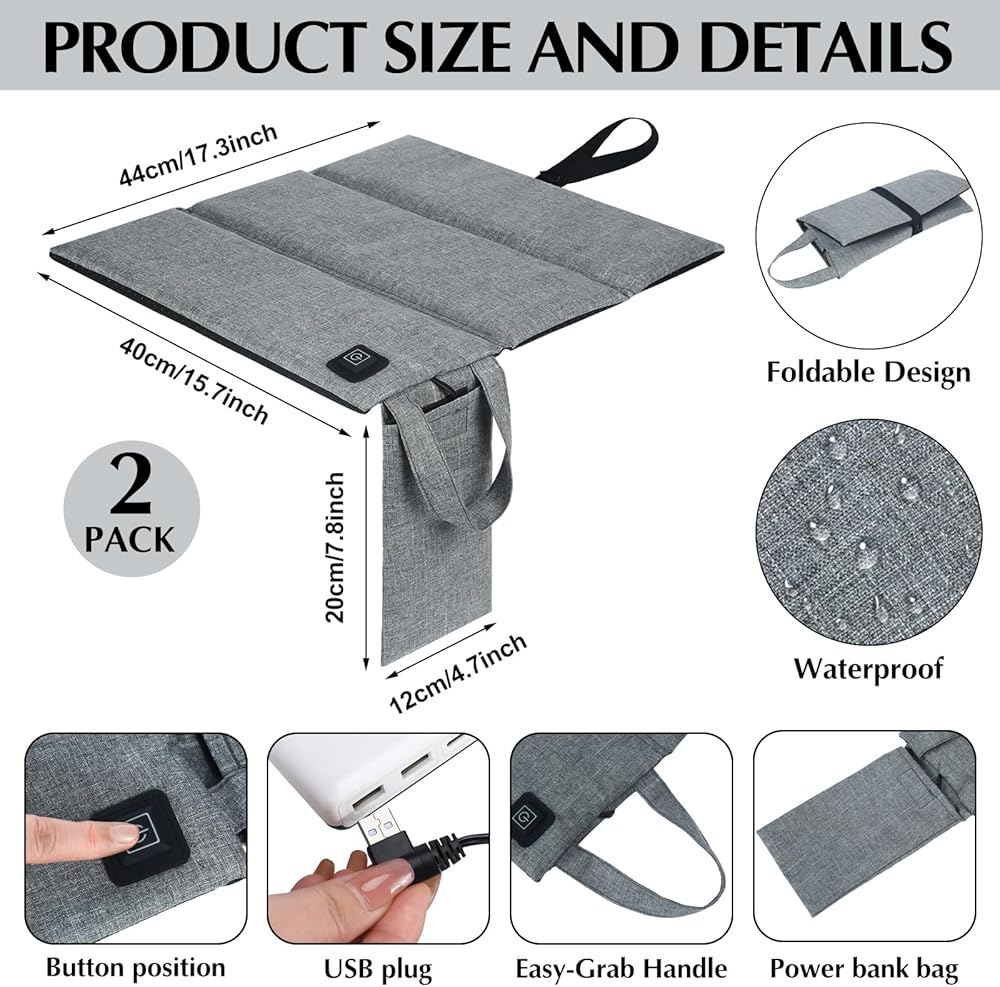 PRODUCT SIZE AND DETAILS

44cm/17.3inch

40cm/15.7inch

20cm/7.8inch

12cm/4.7inch

2 PACK

Foldable Design

Waterproof

Button position

USB plug

Easy-Grab Handle

Power bank bag