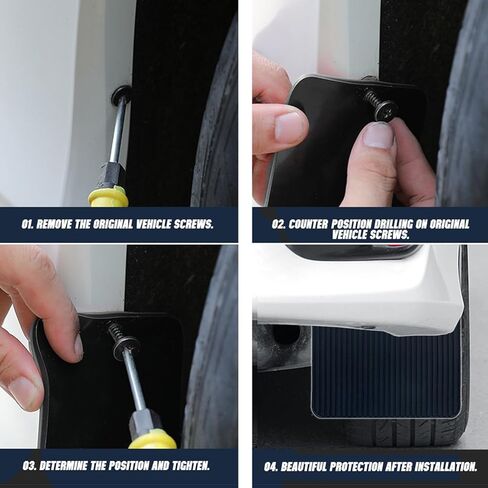 01. REMOVE THE ORIGINAL VEHICLE SCREWS.

02. COUNTER POSITION DRILLING ON ORIGINAL VEHICLE SCREWS.

03. DETERMINE THE POSITION AND TIGHTEN.

04. BEAUTIFUL PROTECTION AFTER INSTALLATION.