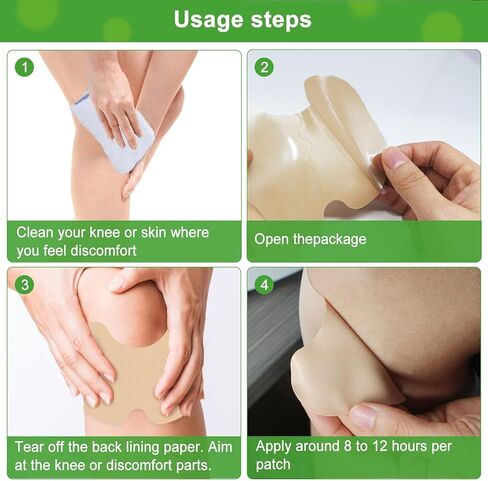 Usage steps

1

Clean your knee or skin where you feel discomfort

2

Open thepackage

3

Tear off the back lining paper. Aim at the knee or discomfort parts.

4

Apply around 8 to 12 hours per patch