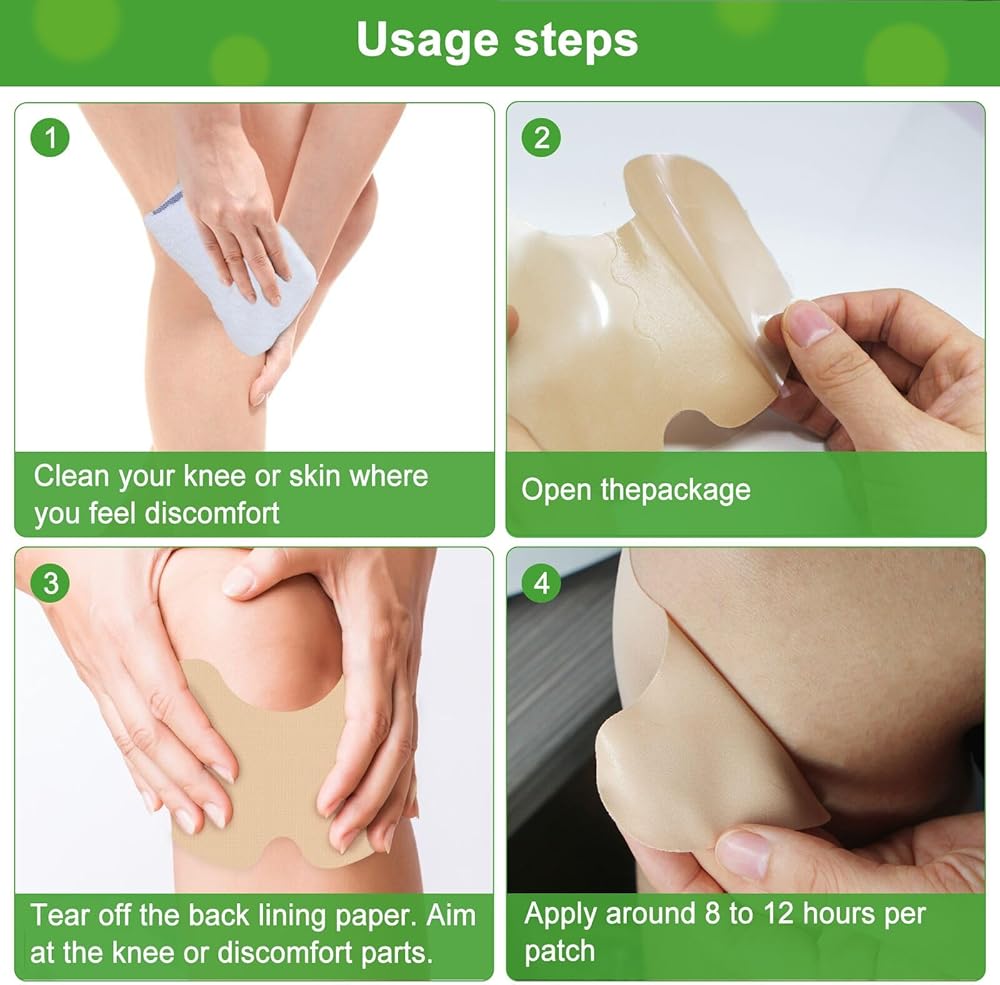 Usage steps

1

Clean your knee or skin where you feel discomfort

2

Open thepackage

3

Tear off the back lining paper. Aim at the knee or discomfort parts.

4

Apply around 8 to 12 hours per patch