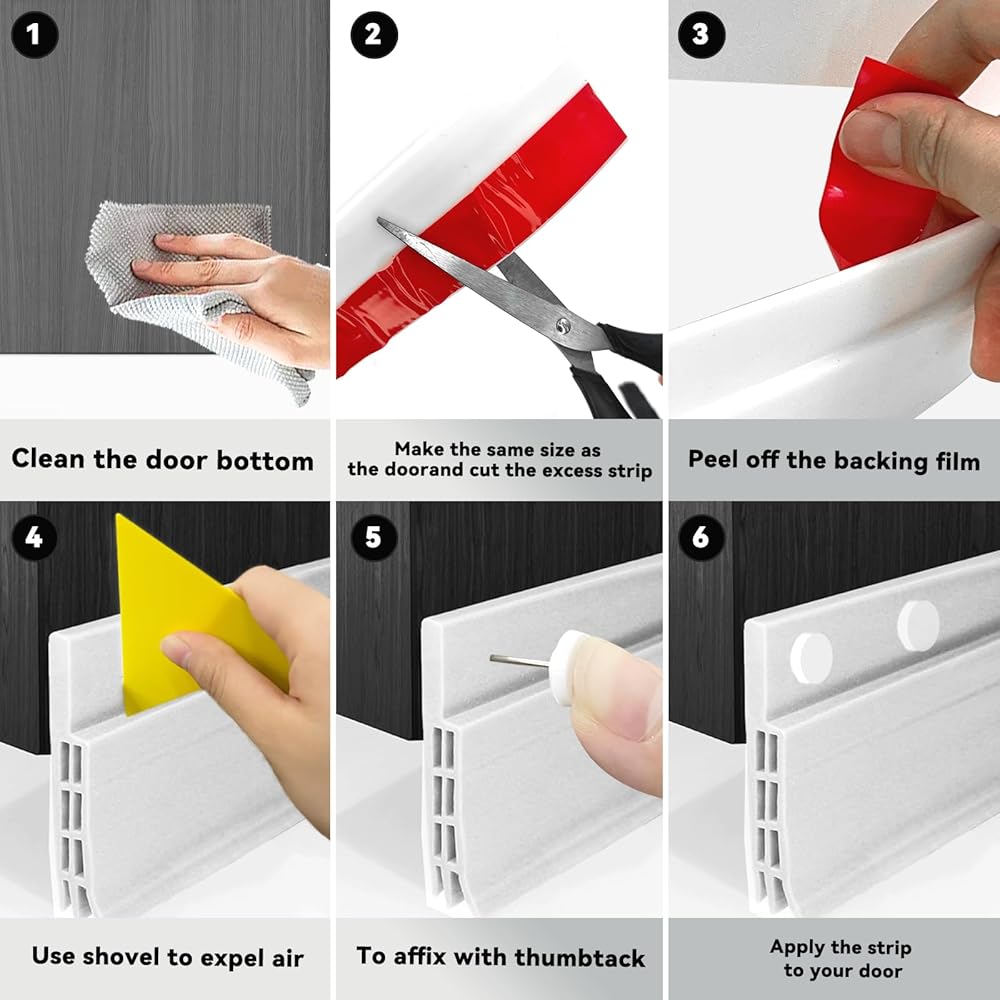 1

Clean the door bottom

2

Make the same size as the doorand cut the excess strip

3

Peel off the backing film

4

Use shovel to expel air

5

To affix with thumbtack

6

Apply the strip to your door