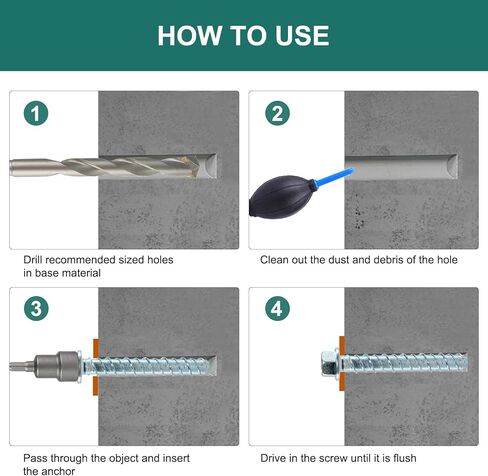 HOW TO USE

1

Drill recommended sized holes in base material

2

Clean out the dust and debris of the hole

3

Pass through the object and insert the anchor

4

Drive in the screw until it is flush