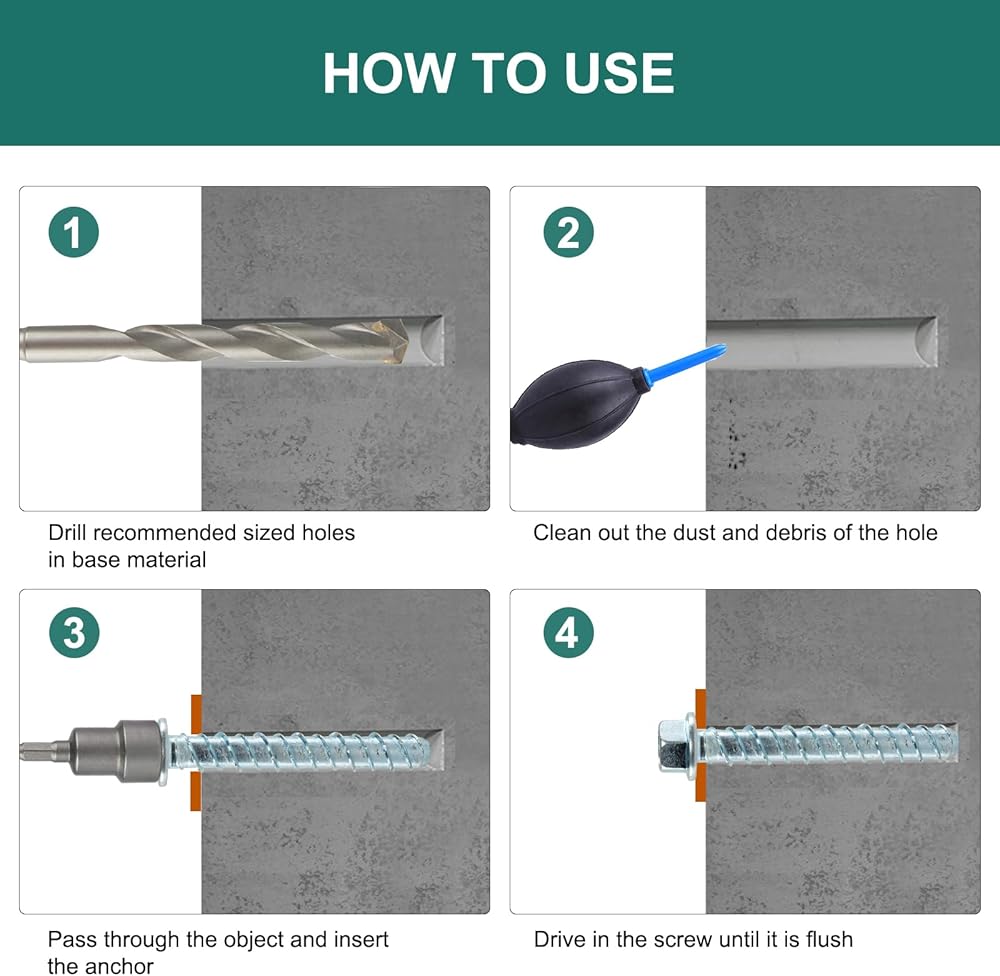 HOW TO USE

1

Drill recommended sized holes in base material

2

Clean out the dust and debris of the hole

3

Pass through the object and insert the anchor

4

Drive in the screw until it is flush