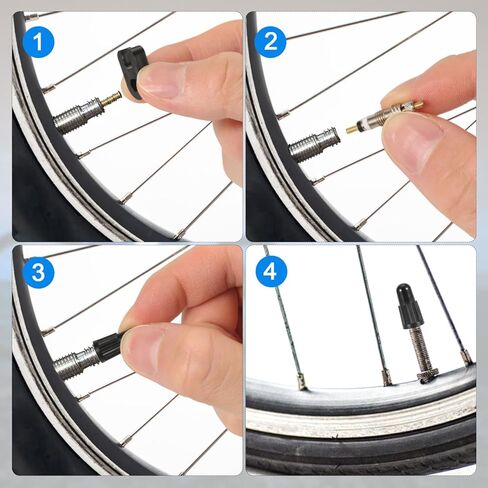 1

2

3

4