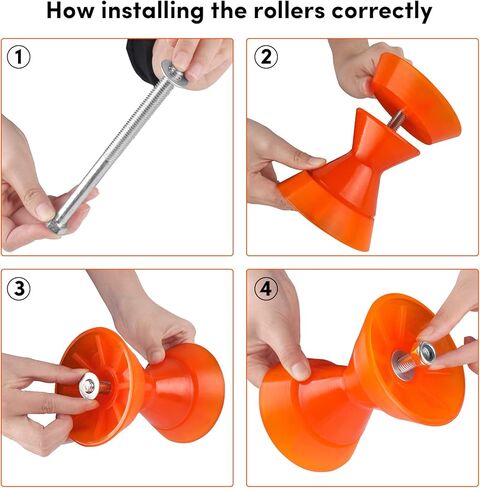 How installing the rollers correctly

1

2

3

4