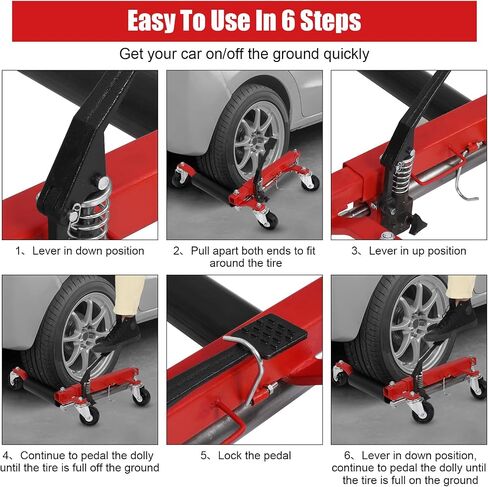 Easy To Use In 6 Steps

Get your car on/off the ground quickly

1、Lever in down position

2、Pull apart both ends to fit around the tire

3、Lever in up position

4、Continue to pedal the dolly until the tire is full off the ground

5、Lock the pedal

6、Lever in down position, continue to pedal the dolly until the tire is full on the ground