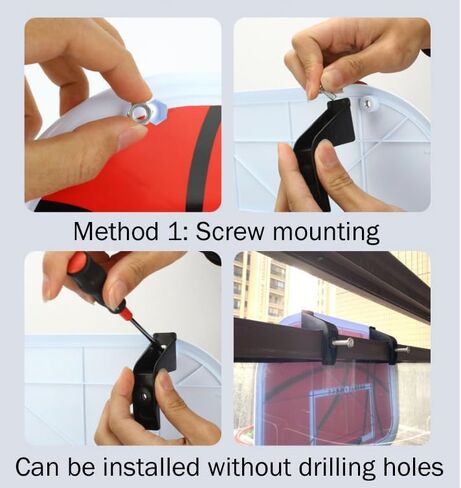 Method 1: Screw mounting

Can be installed without drilling holes