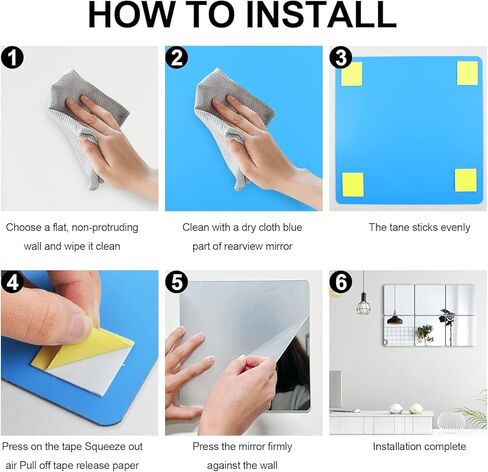 HOW TO INSTALL

1

Choose a flat, non-protruding wall and wipe it clean

2

Clean with a dry cloth blue part of rearview mirror

3

The tane sticks evenly

4

Press on the tape Squeeze out air Pull off tape release paper

5

Press the mirror firmly against the wall

6

Installation complete