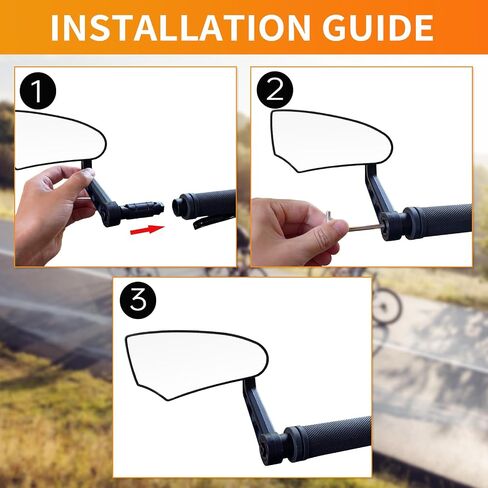 INSTALLATION GUIDE

1

2

3