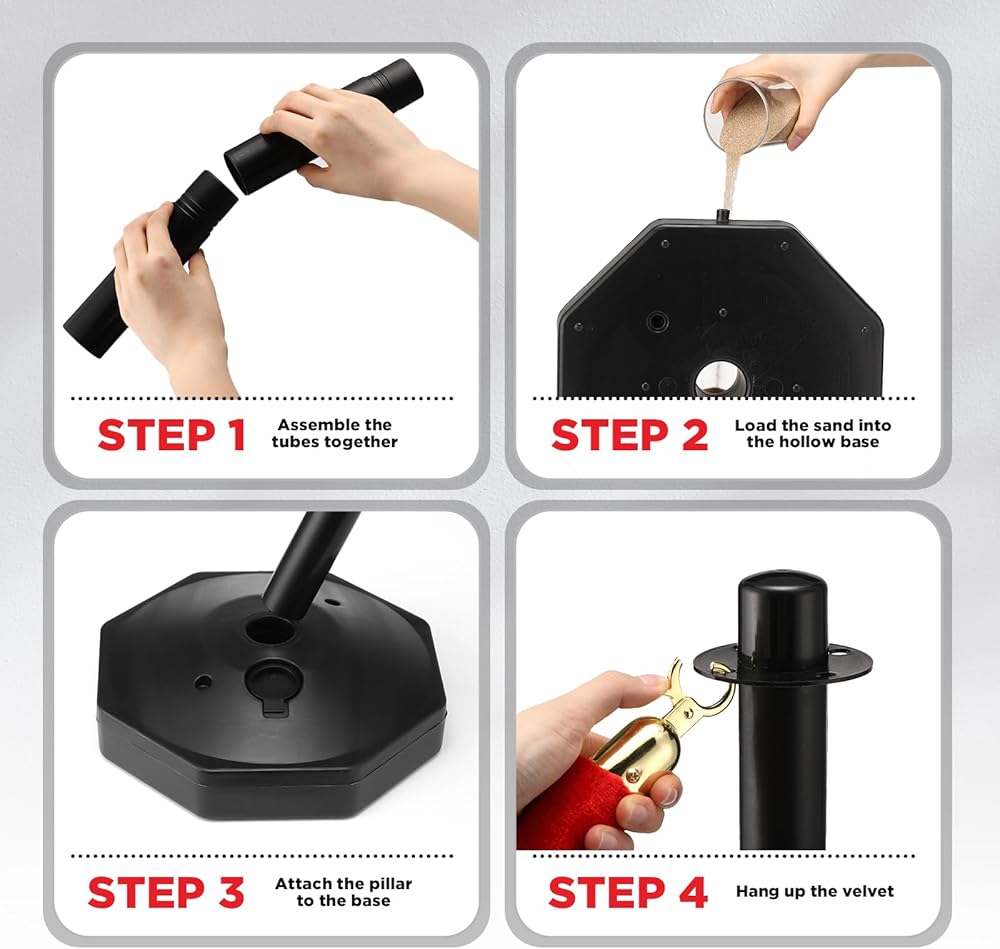 STEP 1 Assemble the tubes together

STEP 2 Load the sand into the hollow base

STEP 3 Attach the pillar to the base

STEP 4 Hang up the velvet