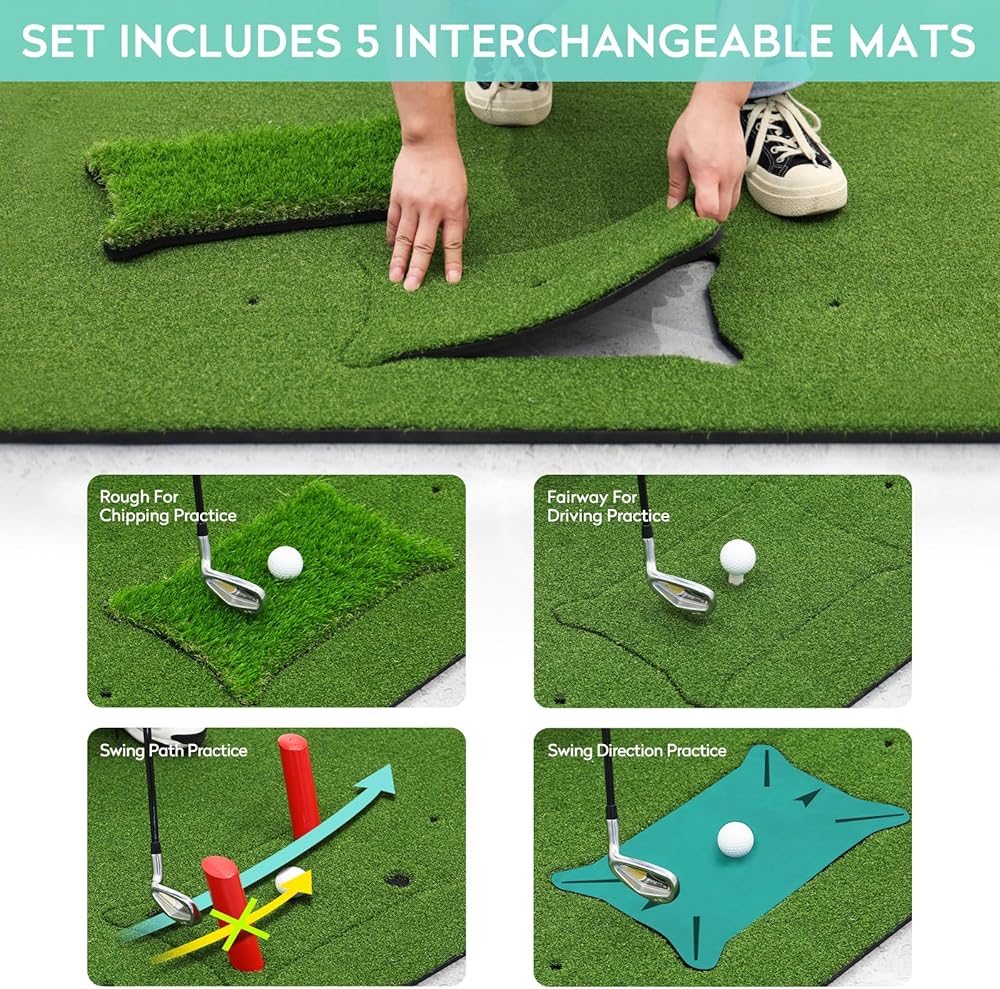 SET INCLUDES 5 INTERCHANGEABLE MATS

Rough For Chipping Practice

Fairway For Driving Practice

Swing Path Practice

Swing Direction Practice