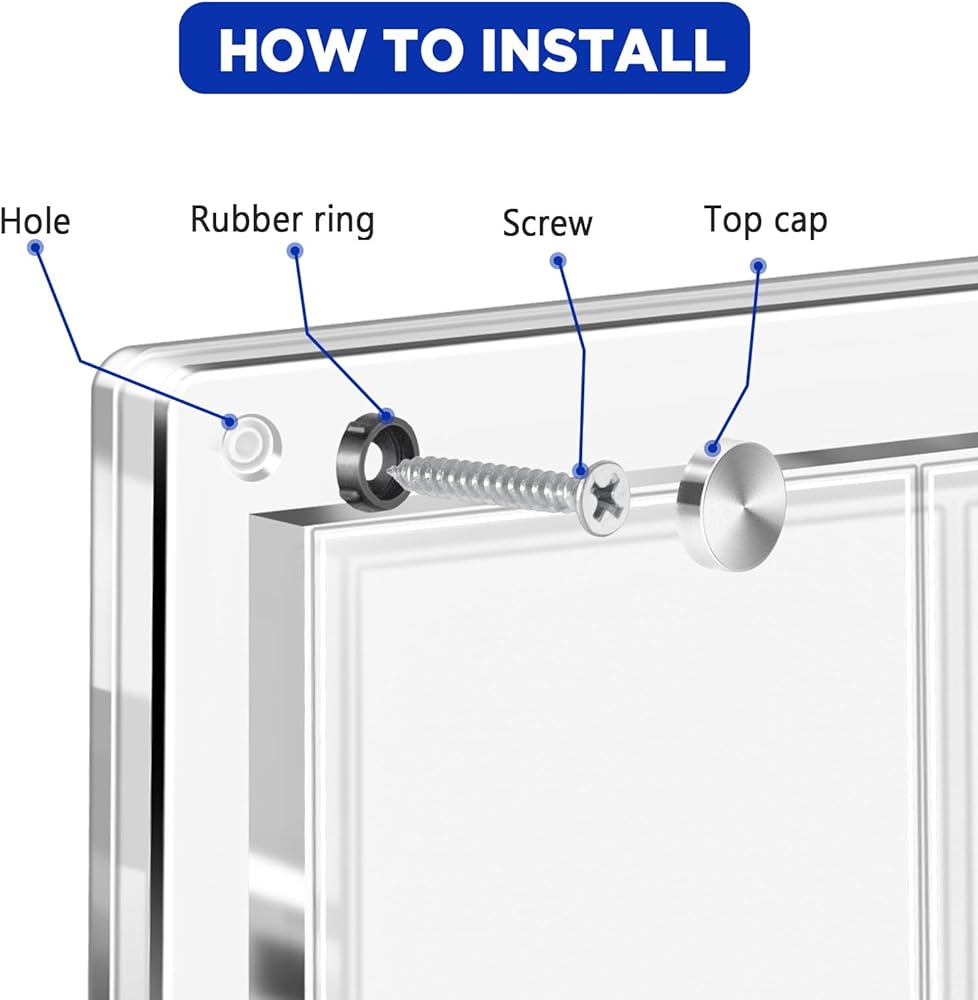 HOW TO INSTALL

Hole
Rubber ring
Screw
Top cap