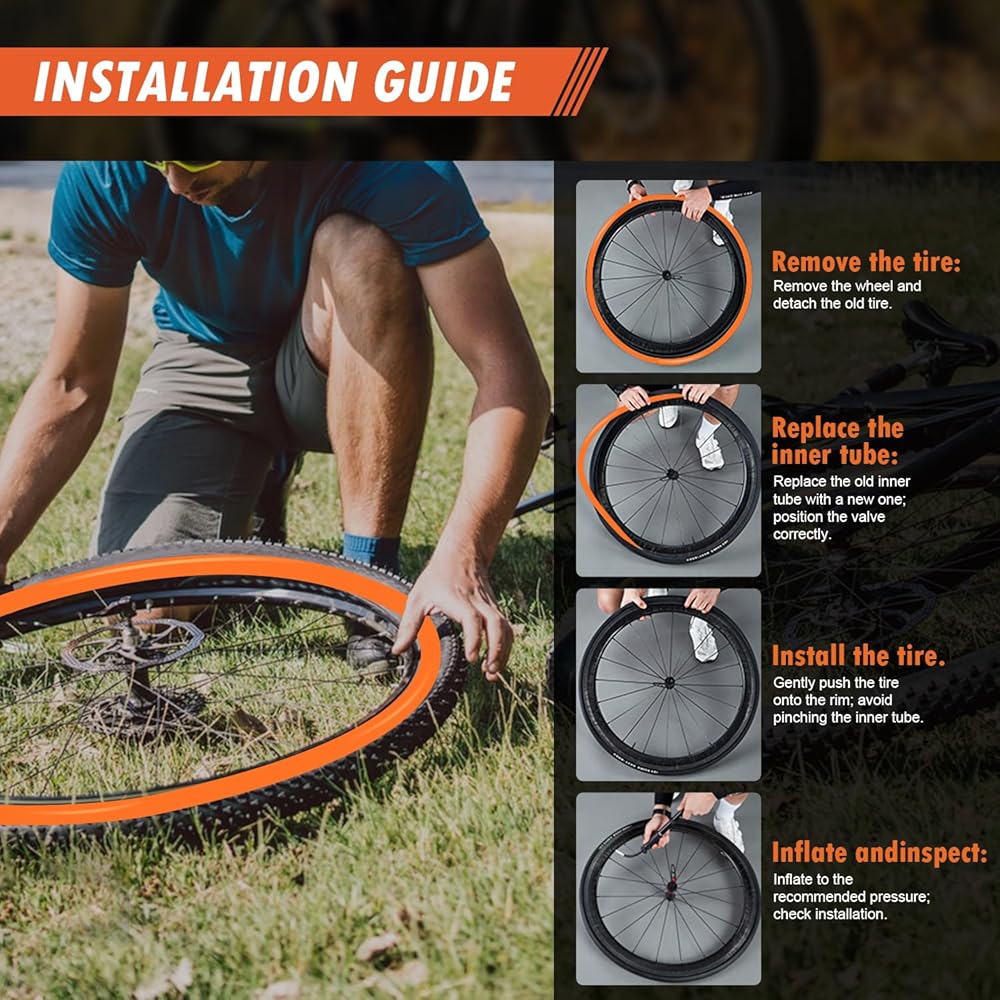 INSTALLATION GUIDE

Remove the tire:
Remove the wheel and detach the old tire.

Replace the inner tube:
Replace the old inner tube with a new one; position the valve correctly.

Install the tire.
Gently push the tire onto the rim; avoid pinching the inner tube.

Inflate andinspect:
Inflate to the recommended pressure; check installation.