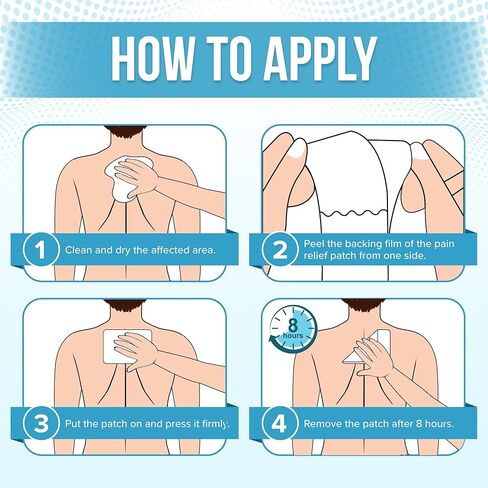 HOW TO APPLY

1 Clean and dry the affected area.

2 Peel the backing film of the pain relief patch from one side.

3 Put the patch on and press it firmly.

8 hours

4 Remove the patch after 8 hours.