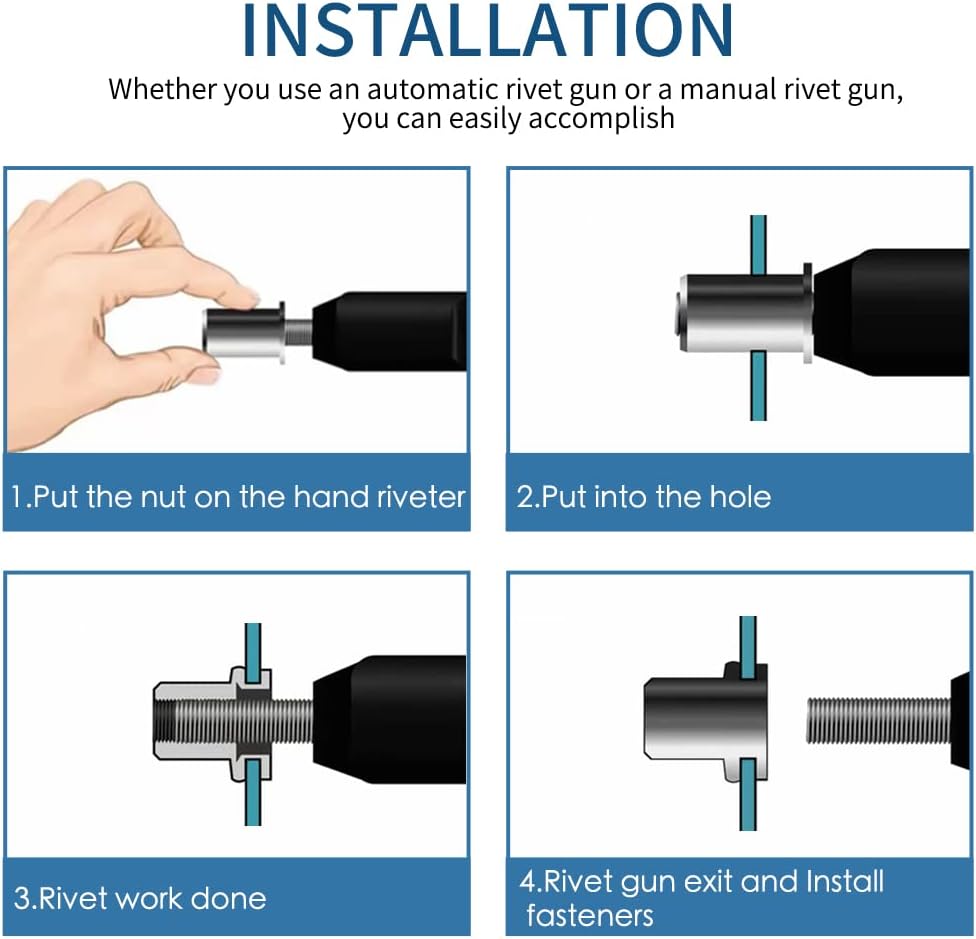 INSTALLATION

Whether you use an automatic rivet gun or a manual rivet gun, you can easily accomplish

1.Put the nut on the hand riveter

2.Put into the hole

3.Rivet work done

4.Rivet gun exit and Install fasteners