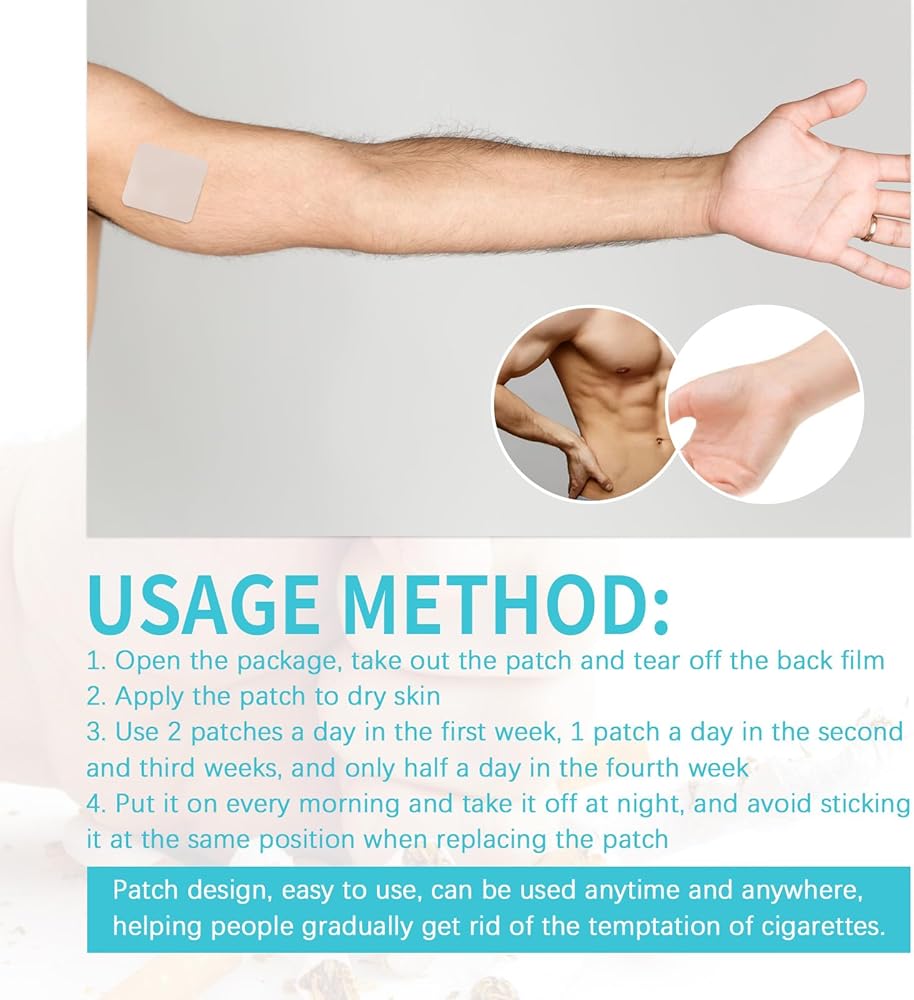 USAGE METHOD:

1. Open the package, take out the patch and tear off the back film
2. Apply the patch to dry skin
3. Use 2 patches a day in the first week, 1 patch a day in the second and third weeks, and only half a day in the fourth week
4. Put it on every morning and take it off at night, and avoid sticking it at the same position when replacing the patch

Patch design, easy to use, can be used anytime and anywhere, helping people gradually get rid of the temptation of cigarettes.