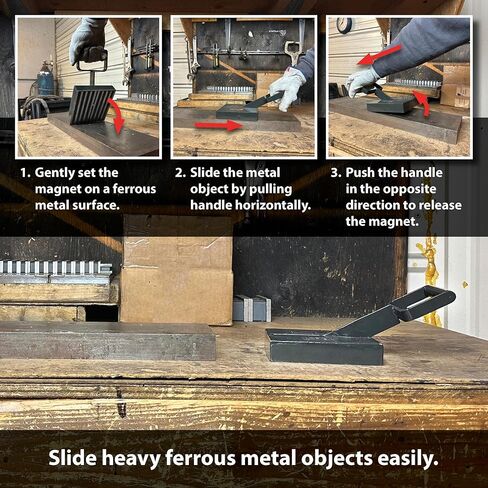 1. Gently set the magnet on a ferrous metal surface.

2. Slide the metal object by pulling handle horizontally.

3. Push the handle in the opposite direction to release the magnet.

Slide heavy ferrous metal objects easily.