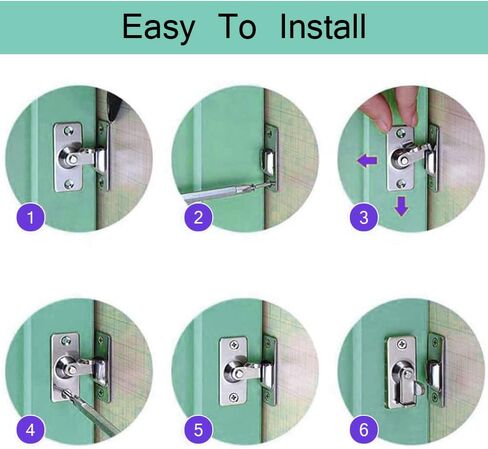 Easy To Install

1

2

3

4

5

6