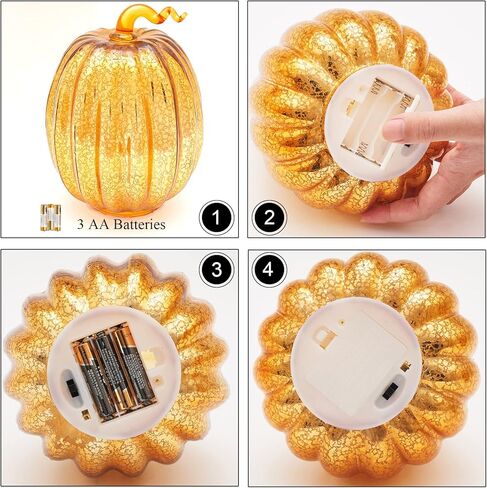 3 AA Batteries

1

2

3

4