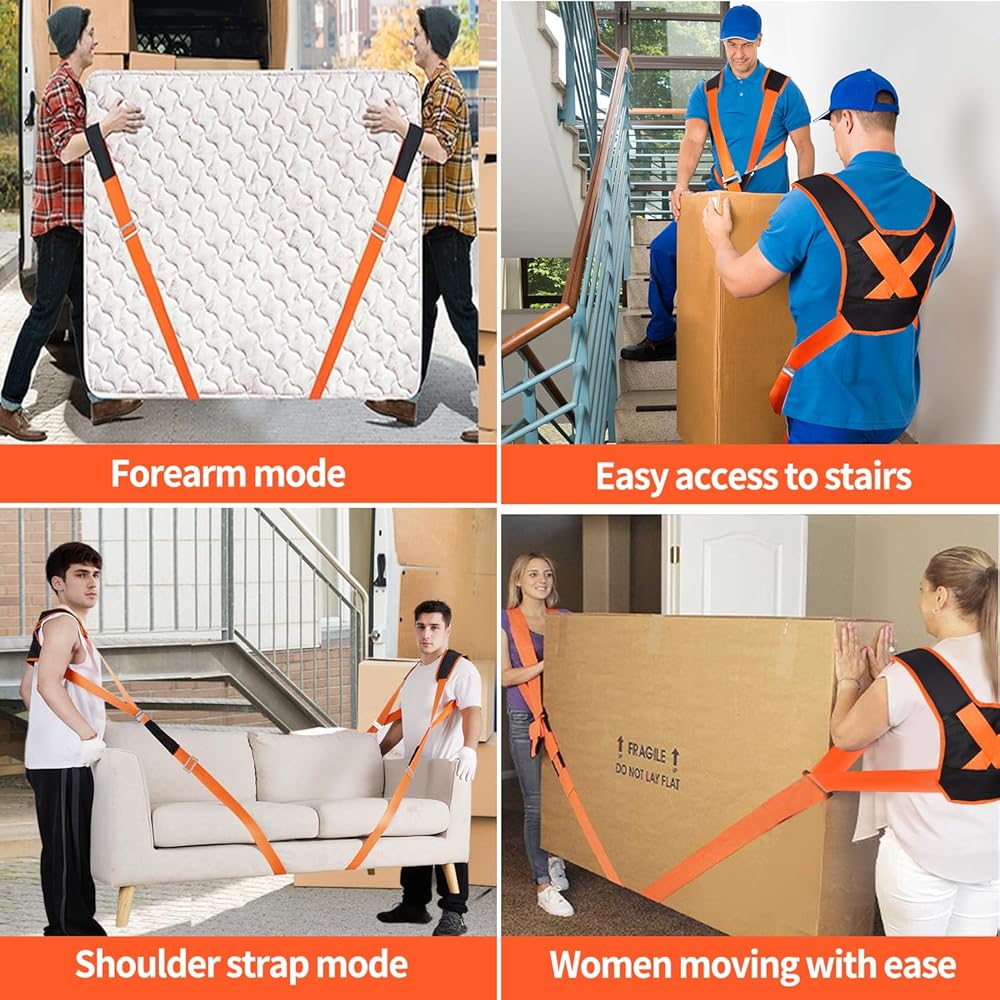 Forearm mode

Easy access to stairs

Shoulder strap mode

FRAGILE
DO NOT LAY FLAT

Women moving with ease