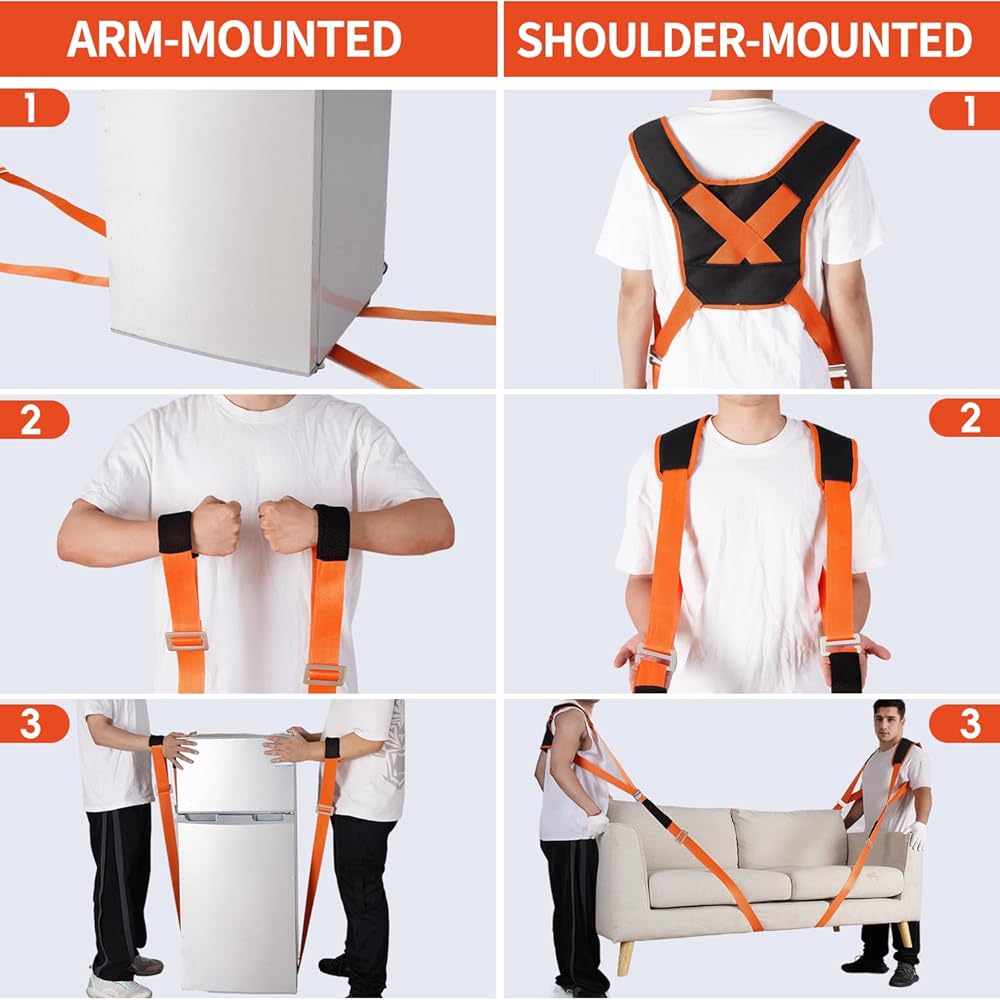 ARM-MOUNTED

1

2

3

SHOULDER-MOUNTED

1

2

3