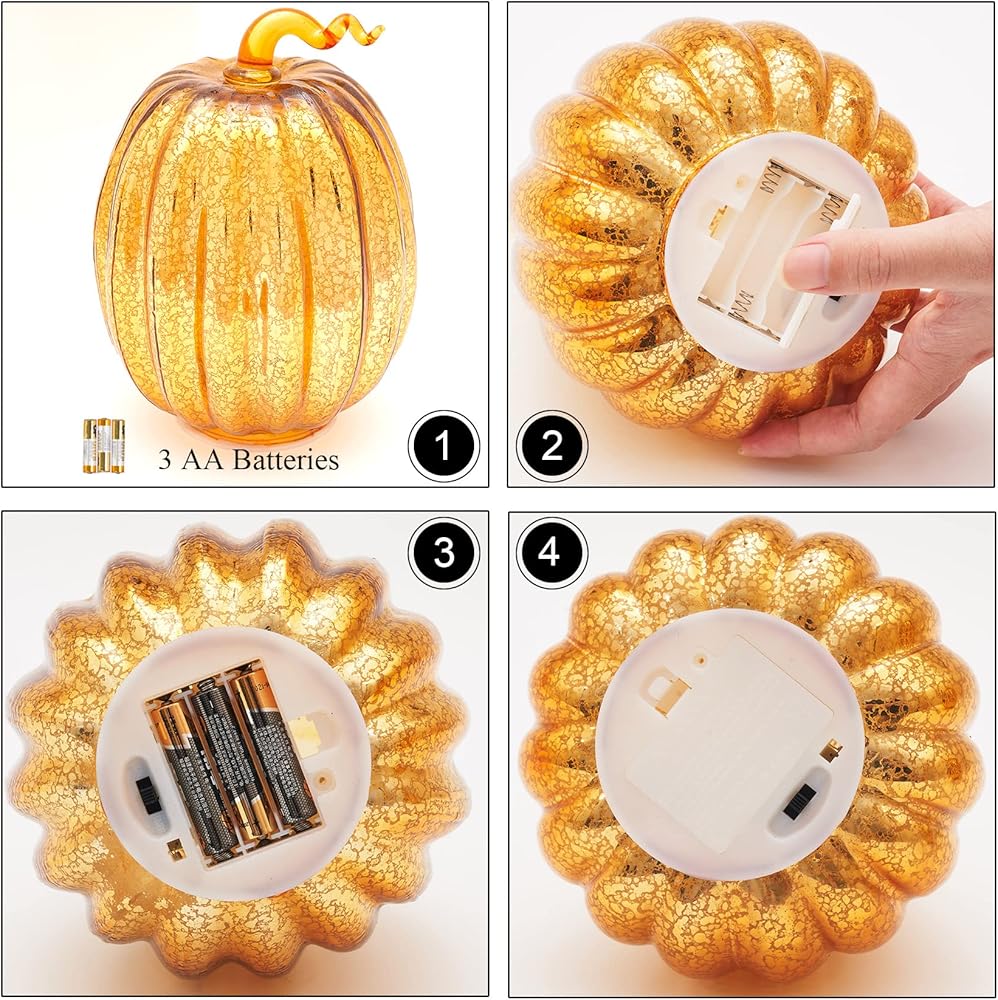 3 AA Batteries

1

2

3

4