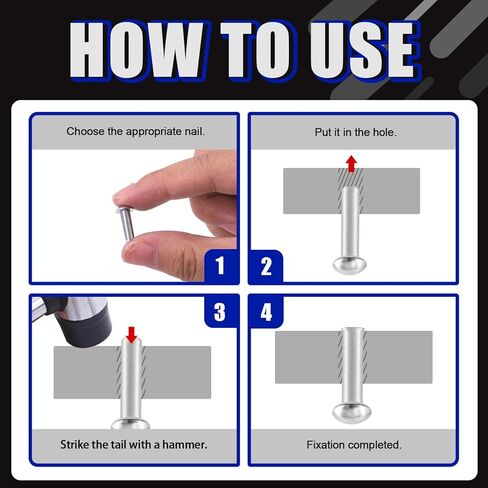 HOW TO USE

Choose the appropriate nail.

1

Put it in the hole.

2

3

Strike the tail with a hammer.

4

Fixation completed.