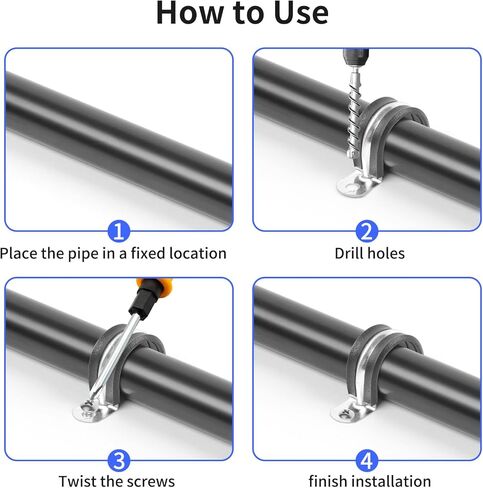 How to Use

1

Place the pipe in a fixed location

2

Drill holes

3

Twist the screws

4

finish installation