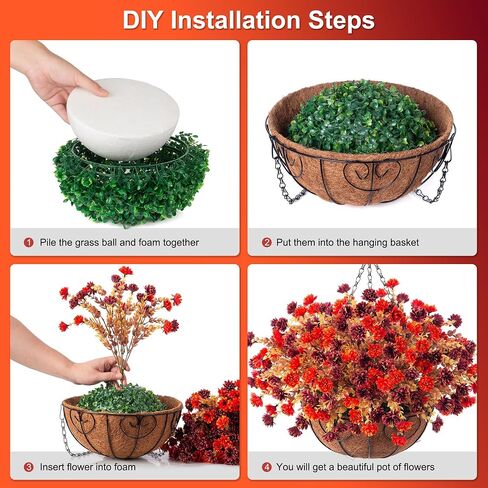 DIY Installation Steps

1 Pile the grass ball and foam together

2 Put them into the hanging basket

3 Insert flower into foam

4 You will get a beautiful pot of flowers