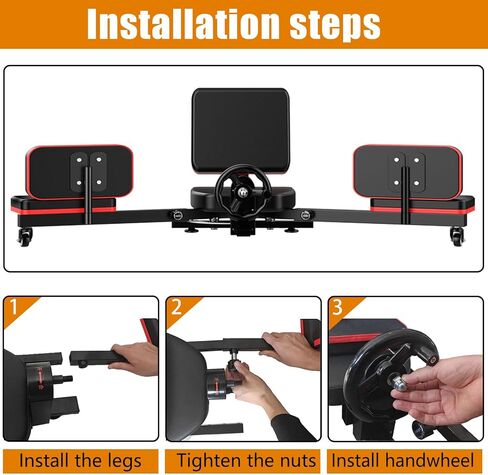 Installation steps

1

Install the legs

2

Tighten the nuts

3

Install handwheel