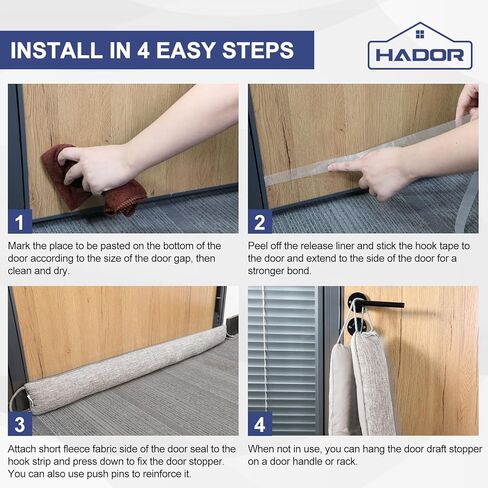 INSTALL IN 4 EASY STEPS

HADOR

1

Mark the place to be pasted on the bottom of the door according to the size of the door gap, then clean and dry.

2

Peel off the release liner and stick the hook tape to the door and extend to the side of the door for a stronger bond.

3

Attach short fleece fabric side of the door seal to the hook strip and press down to fix the door stopper. You can also use push pins to reinforce it.

4

When not in use, you can hang the door draft stopper on a door handle or rack.