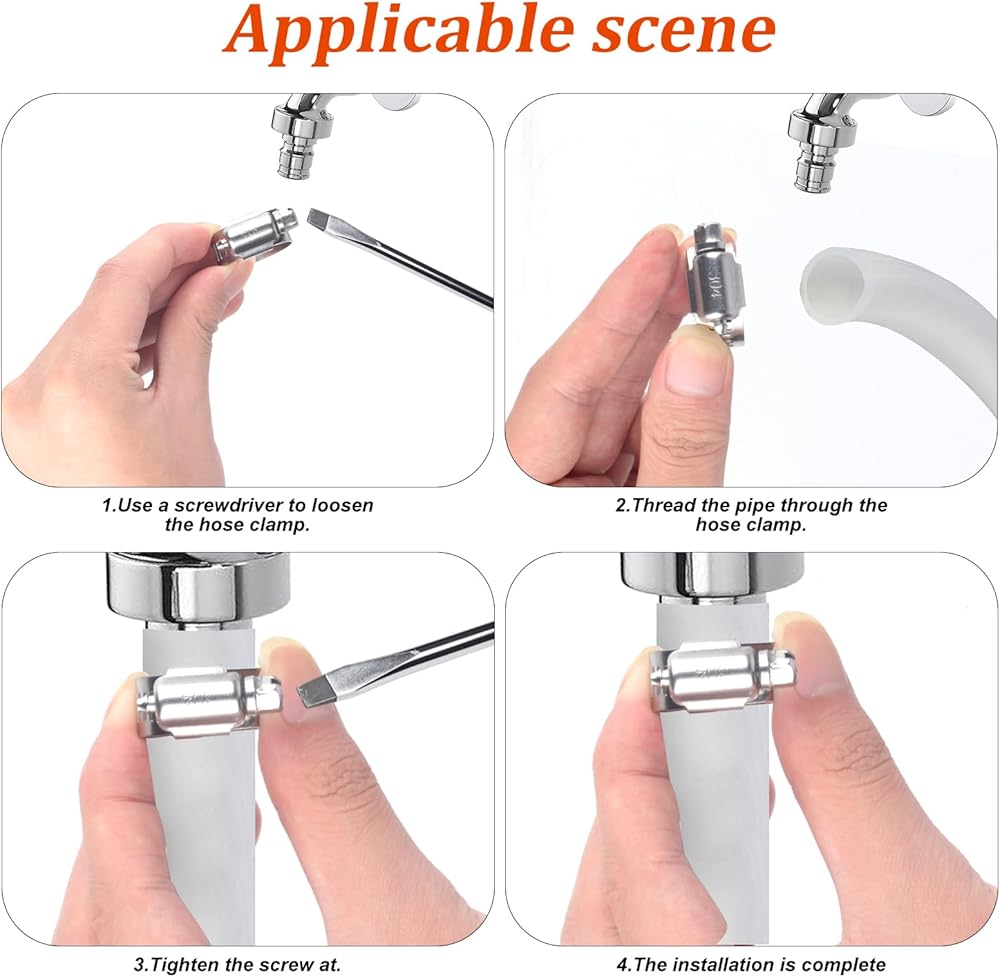 Applicable scene

304

1.Use a screwdriver to loosen the hose clamp.

2.Thread the pipe through the hose clamp.

3.Tighten the screw at.

4.The installation is complete