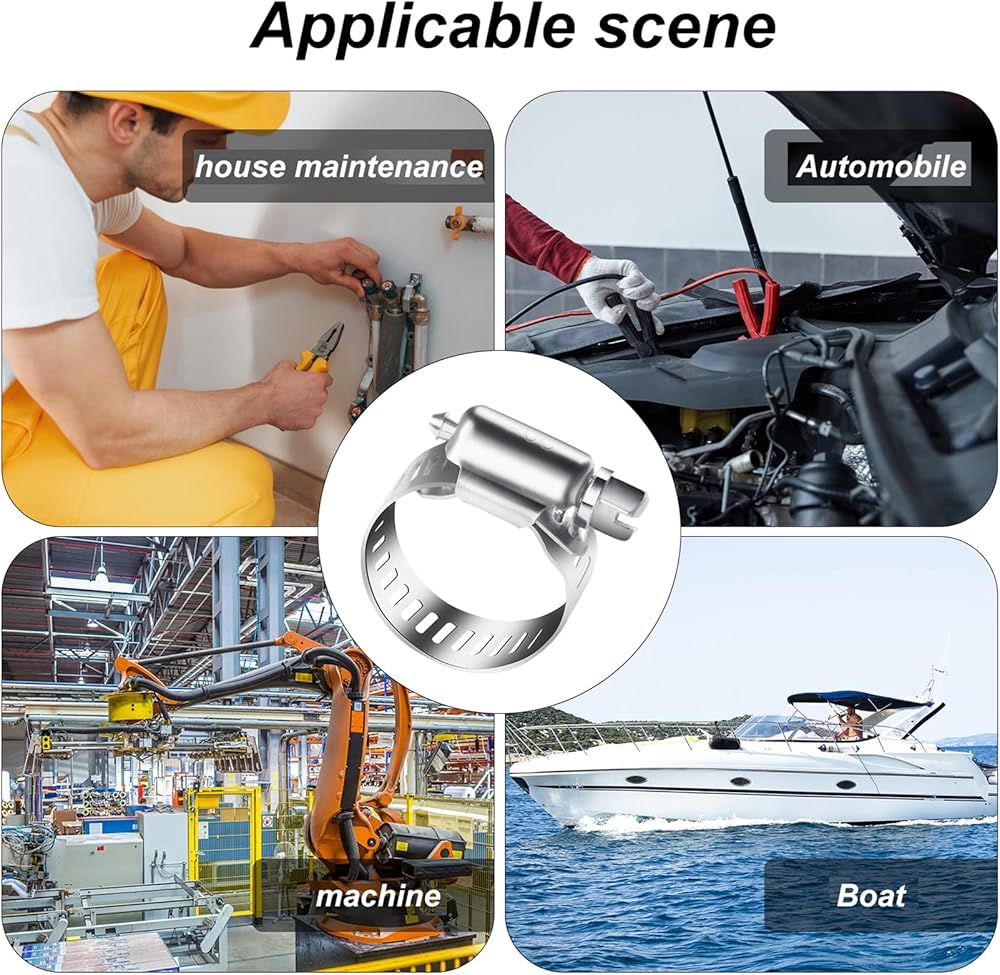 Applicable scene

house maintenance

Automobile

machine

Boat