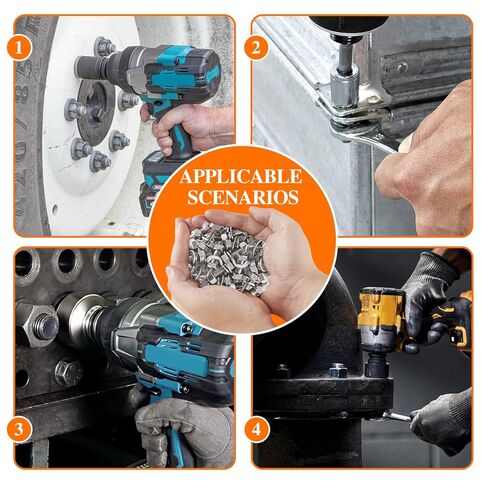 1

2

APPLICABLE SCENARIOS

3

4