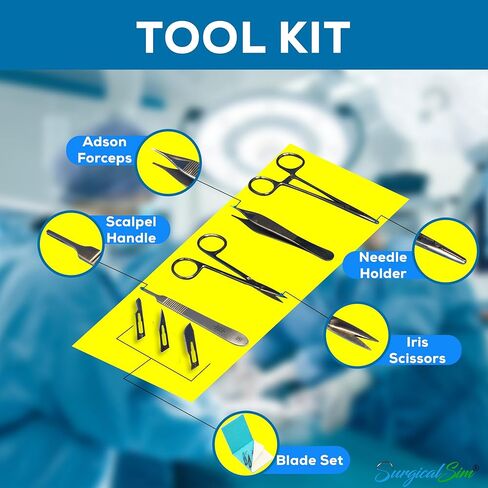 TOOL KIT

Adson Forceps

Scalpel Handle

Needle Holder

Iris Scissors

Blade Set

SurgicalSim®