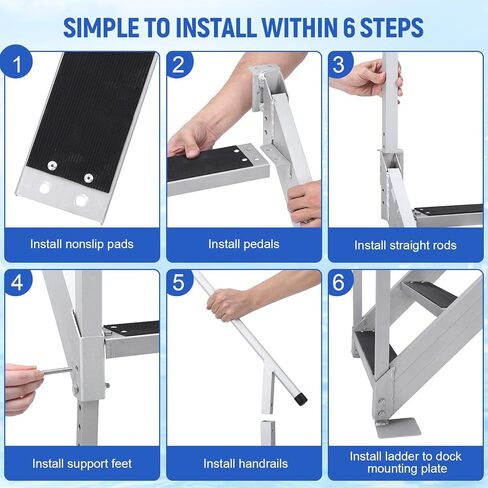 SIMPLE TO INSTALL WITHIN 6 STEPS

1
Install nonslip pads

2
Install pedals

3
Install straight rods

4
Install support feet

5
Install handrails

6
Install ladder to dock mounting plate