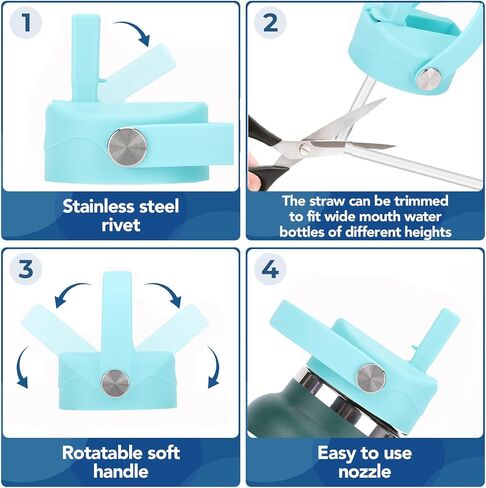 1

Stainless steel rivet

2

The straw can be trimmed to fit wide mouth water bottles of different heights

3

Rotatable soft handle

4

Easy to use nozzle