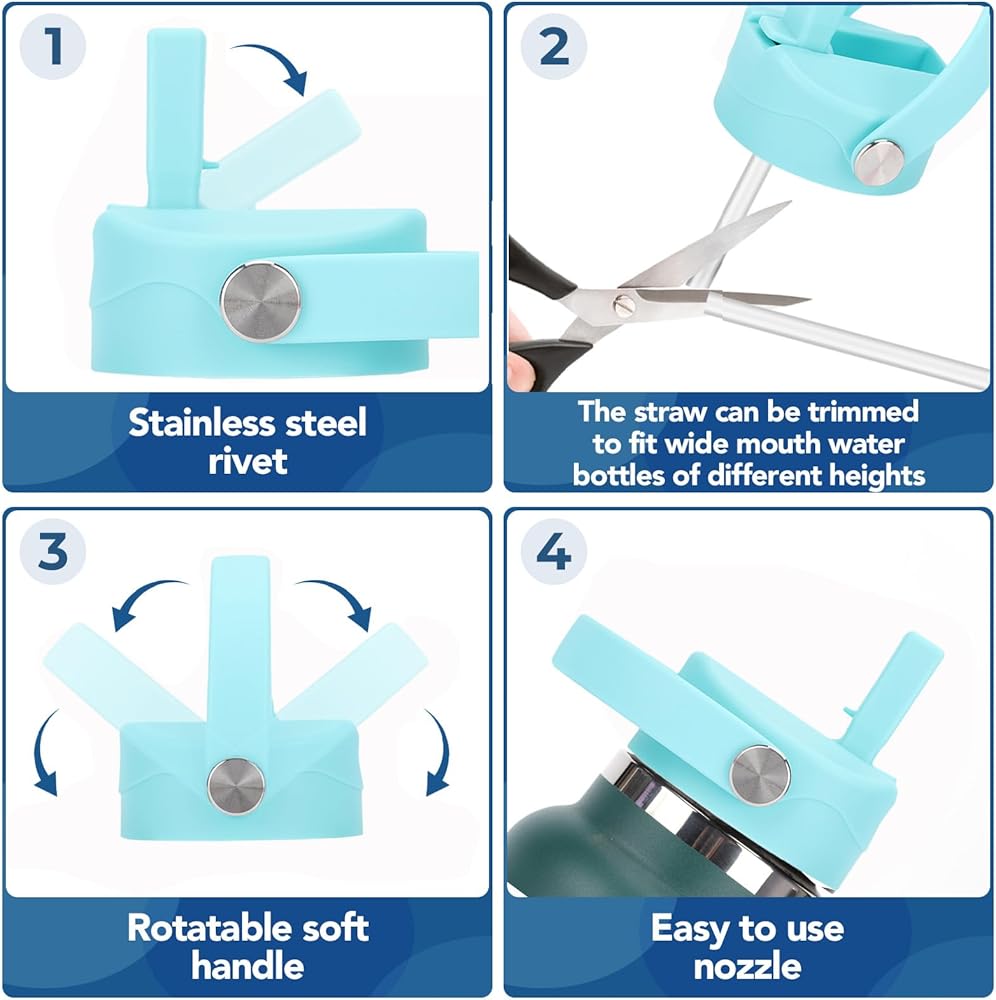 1

Stainless steel rivet

2

The straw can be trimmed to fit wide mouth water bottles of different heights

3

Rotatable soft handle

4

Easy to use nozzle