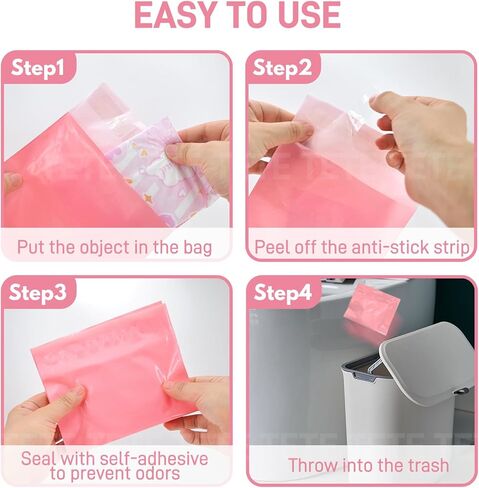 EASY TO USE

Step1

Put the object in the bag

Step2

Peel off the anti-stick strip

Step3

Seal with self-adhesive to prevent odors

Step4

Throw into the trash