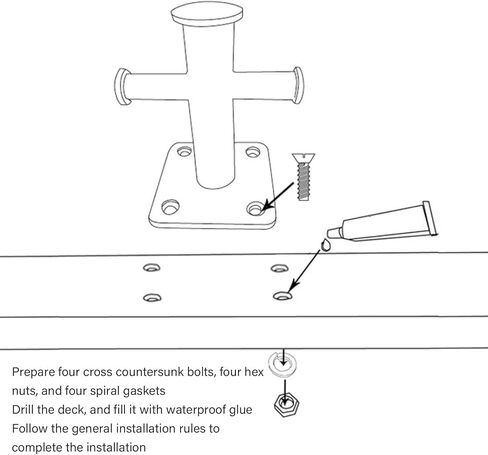 Prepare four cross countersunk bolts, four hex nuts, and four spiral gaskets
Drill the deck, and fill it with waterproof glue
Follow the general installation rules to complete the installation